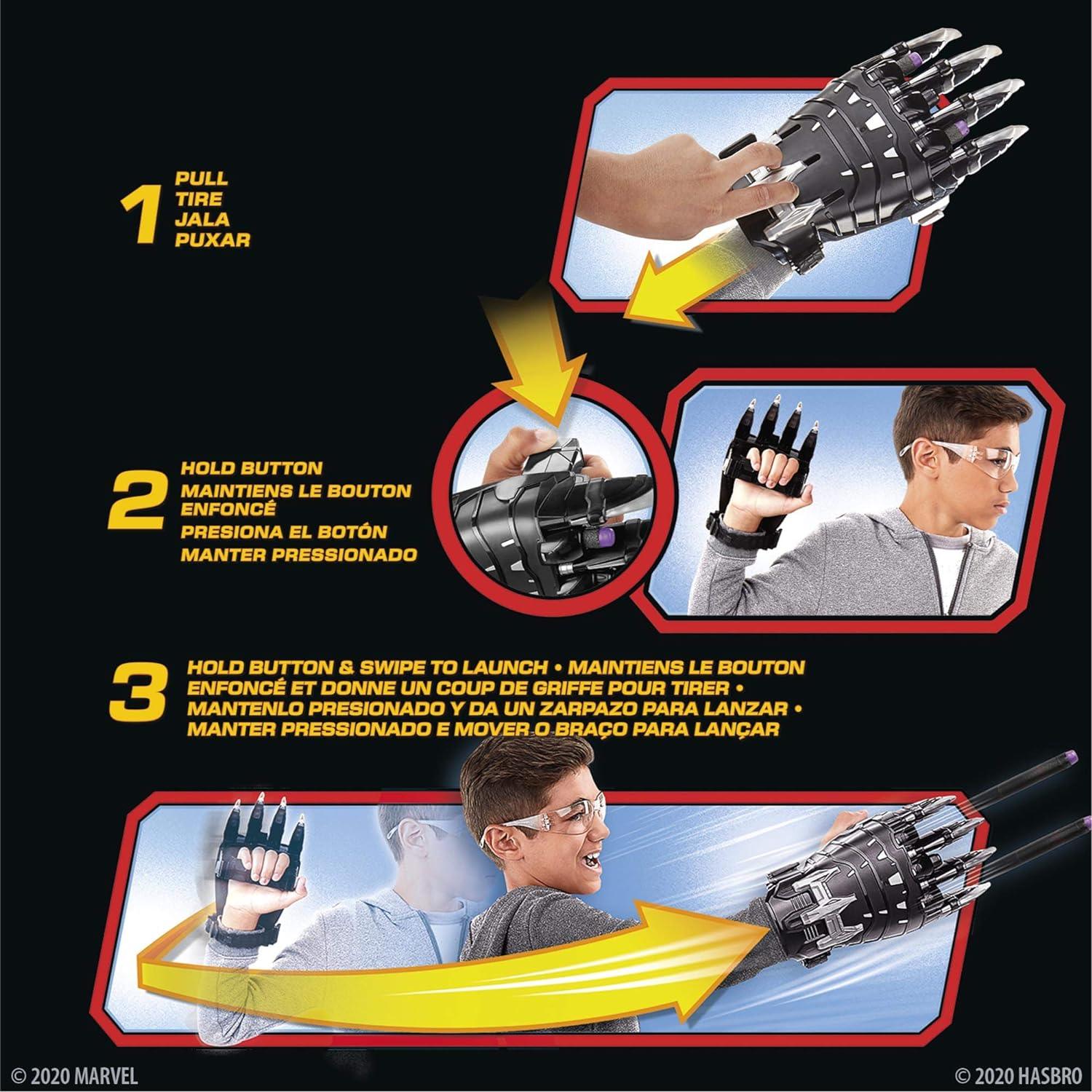 1 PULL
TIRE
JALA
PUXAR

2 HOLD BUTTON
MAINTIENS LE BOUTON ENFONCÉ
PRESIONA EL BOTÓN
MANTER PRESSIONADO

3 HOLD BUTTON & SWIPE TO LAUNCH • MAINTIENS LE BOUTON ENFONCÉ ET DONNE UN COUP DE GRIFFE POUR TIRER • MANTENLO PRESIONADO Y DA UN ZARPAZO PARA LANZAR • MANTER PRESSIONADO E MOVER O BRAÇO PARA LANÇAR

© 2020 MARVEL

© 2020 HASBRO