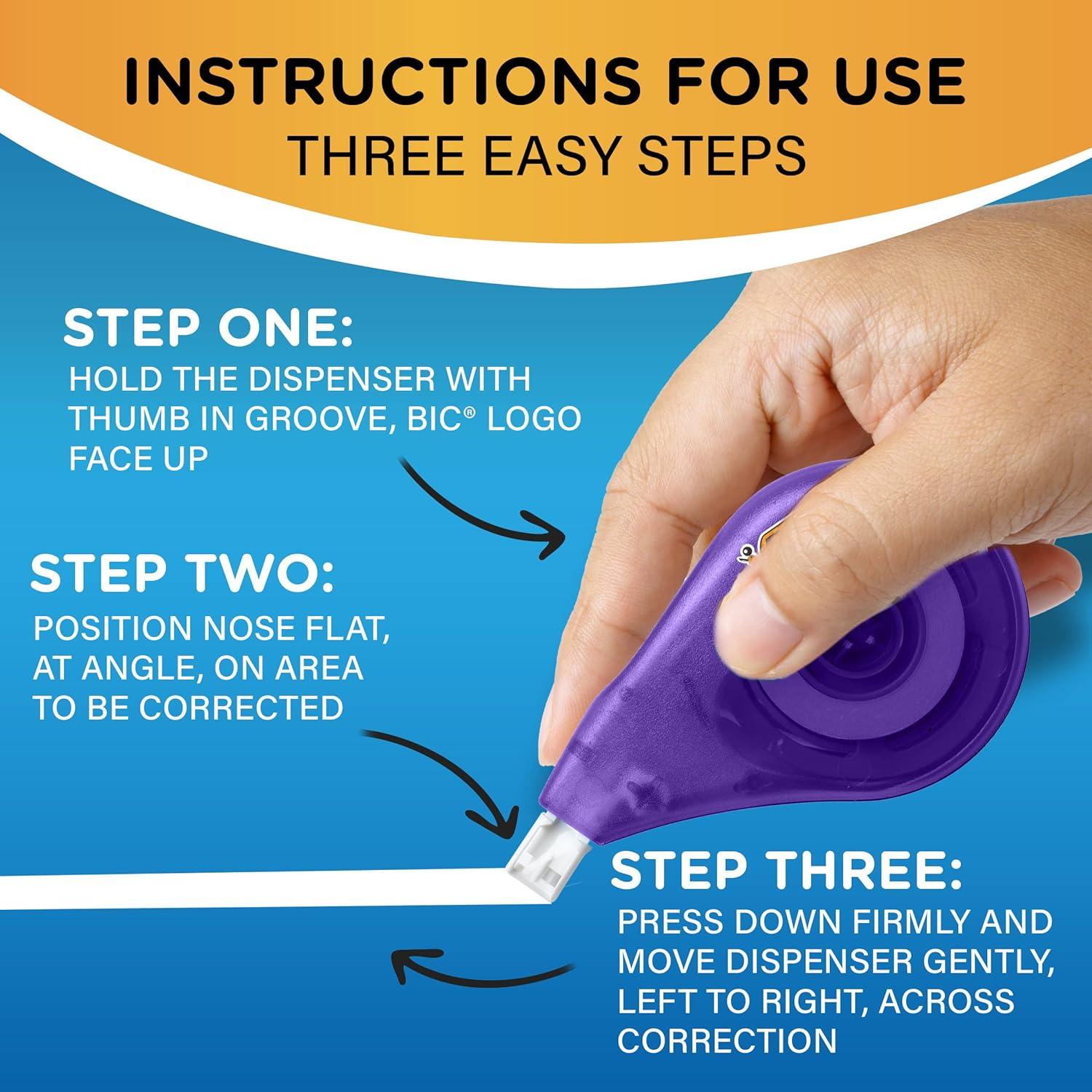 INSTRUCTIONS FOR USE
THREE EASY STEPS

STEP ONE:
HOLD THE DISPENSER WITH THUMB IN GROOVE, BIC® LOGO FACE UP

STEP TWO:
POSITION NOSE FLAT, AT ANGLE, ON AREA TO BE CORRECTED

STEP THREE:
PRESS DOWN FIRMLY AND MOVE DISPENSER GENTLY, LEFT TO RIGHT, ACROSS CORRECTION