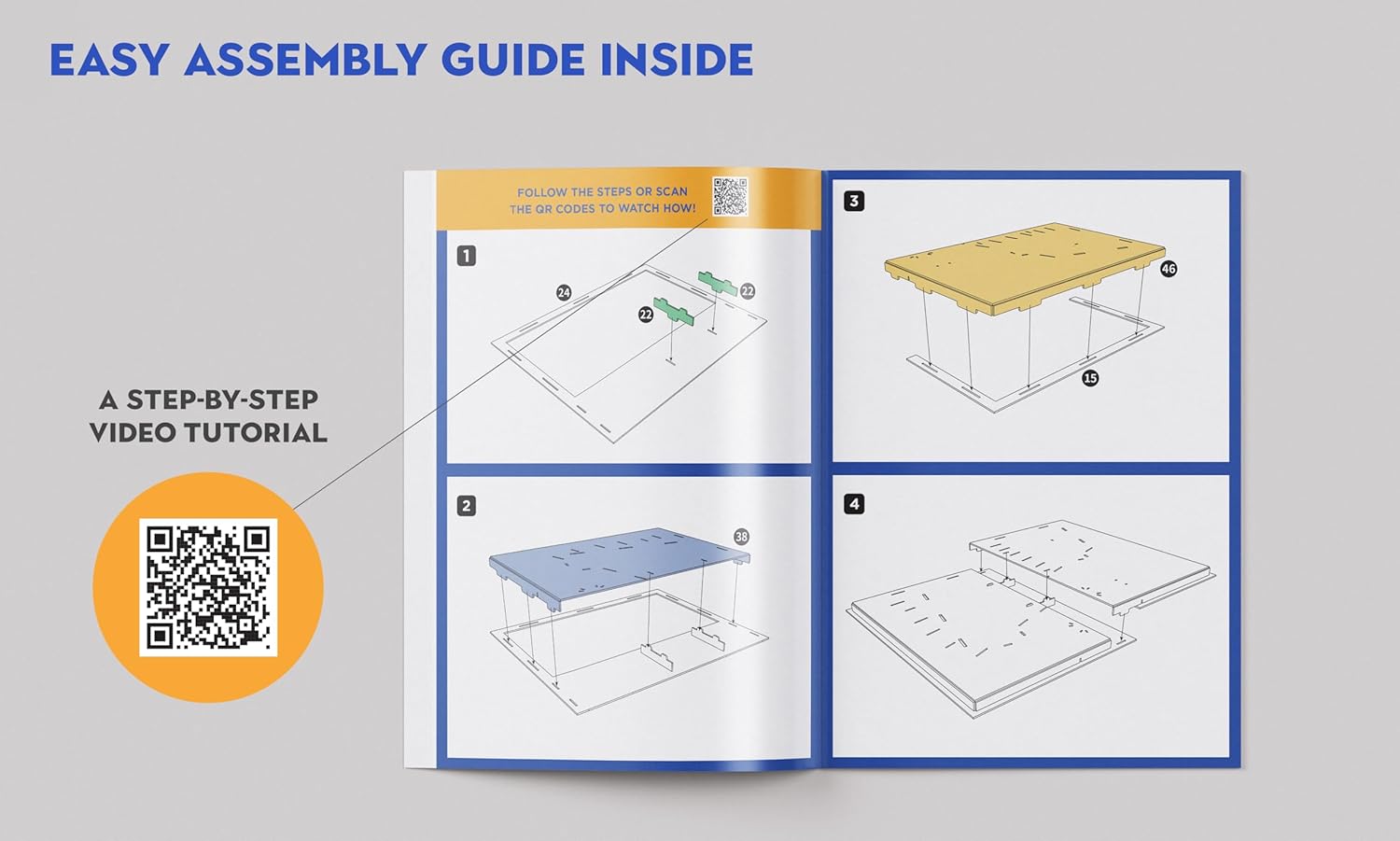 EASY ASSEMBLY GUIDE INSIDE

A STEP-BY-STEP VIDEO TUTORIAL

FOLLOW THE STEPS OR SCAN THE QR CODES TO WATCH HOW!

1

24

22

22

2

38

3

46

15

4