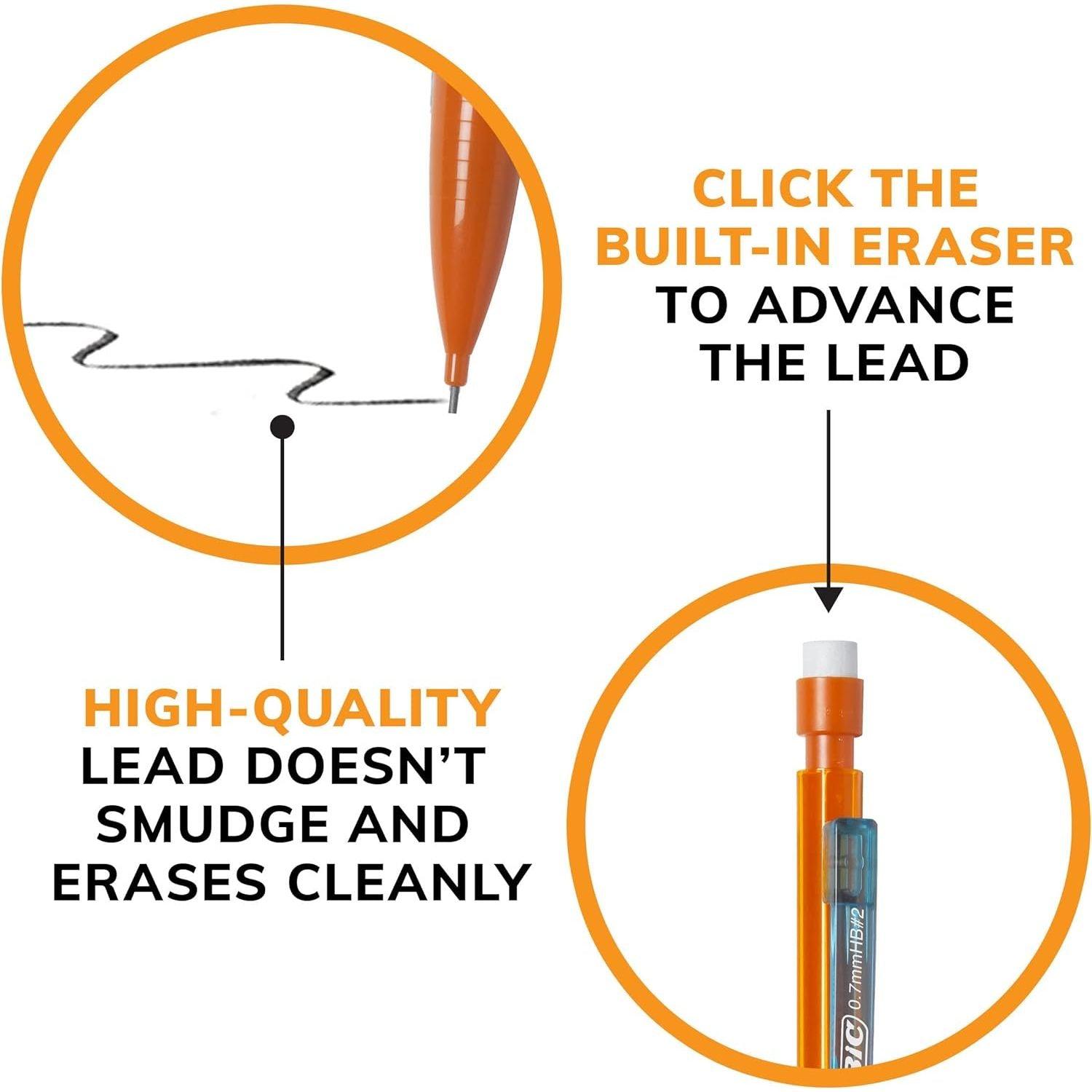 CLICK THE BUILT-IN ERASER TO ADVANCE THE LEAD

HIGH-QUALITY LEAD DOESN'T SMUDGE AND ERASES CLEANLY

BIC 0.7mmHB#2