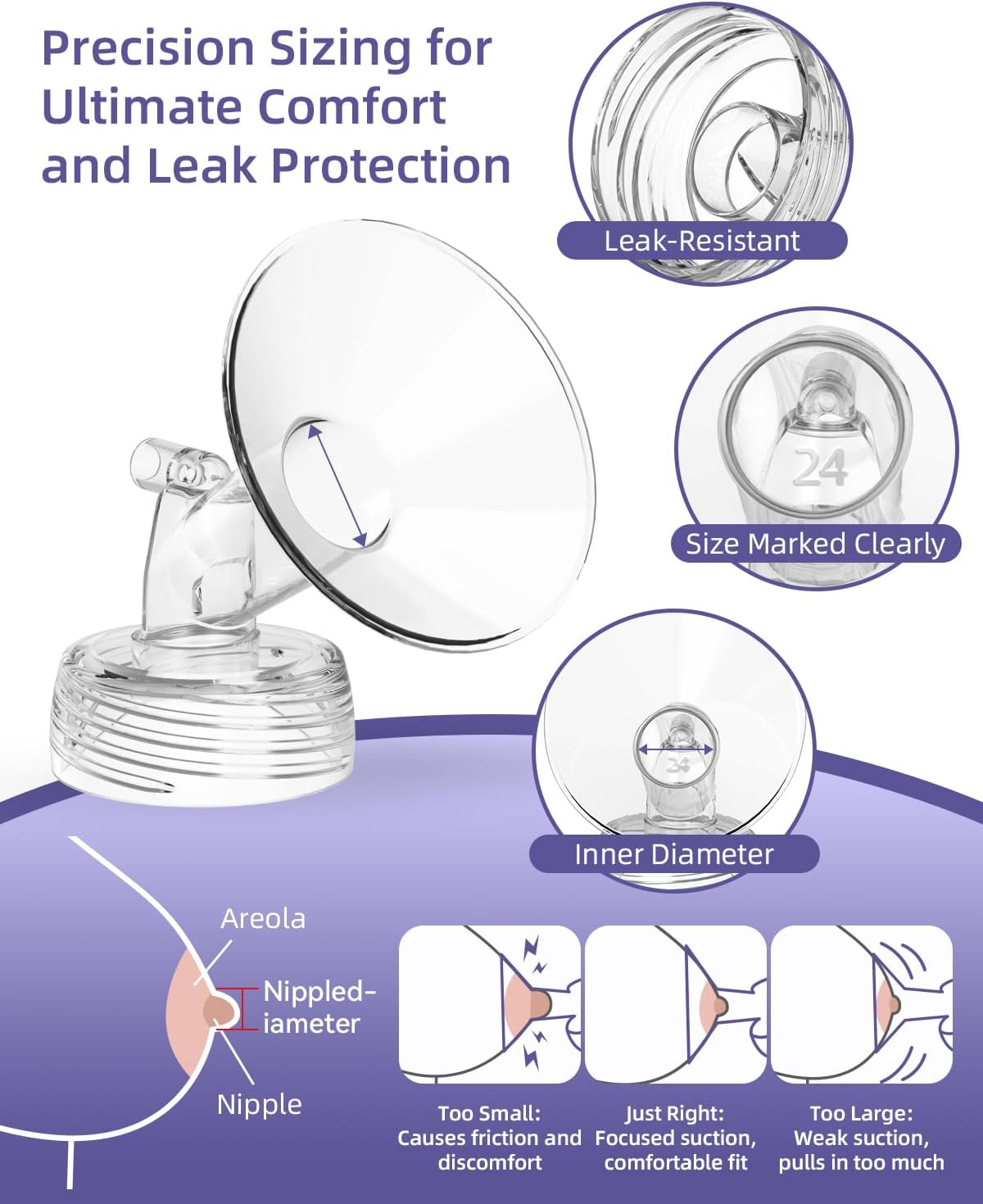 Precision Sizing for Ultimate Comfort and Leak Protection

Leak-Resistant

24

Size Marked Clearly

24

Inner Diameter

Areola

Nippled-iameter

Nipple

Too Small: Causes friction and discomfort

Just Right: Focused suction, comfortable fit

Too Large: Weak suction, pulls in too much