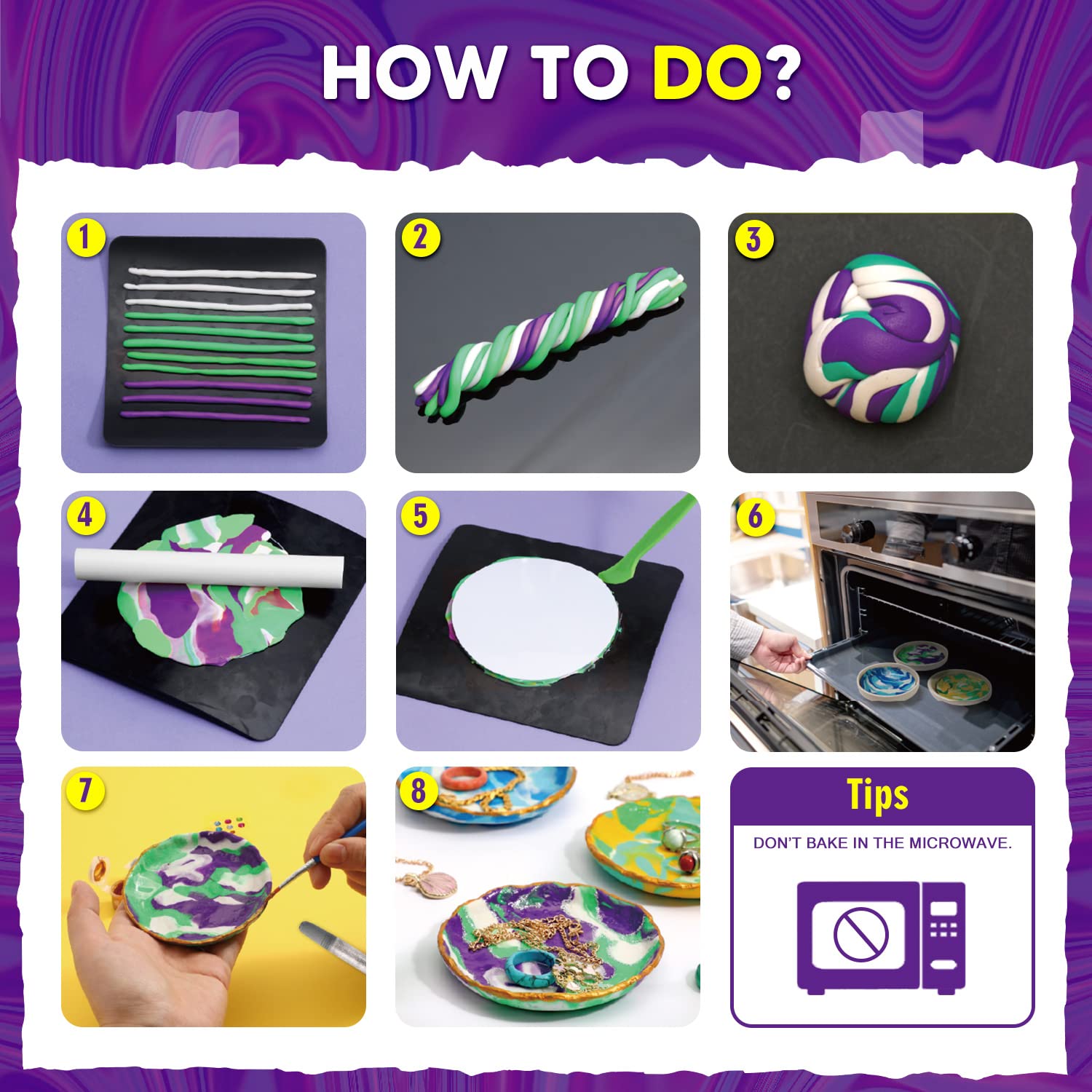 HOW TO DO?

1

2

3

4

5

6

7

8

Tips

DON'T BAKE IN THE MICROWAVE.