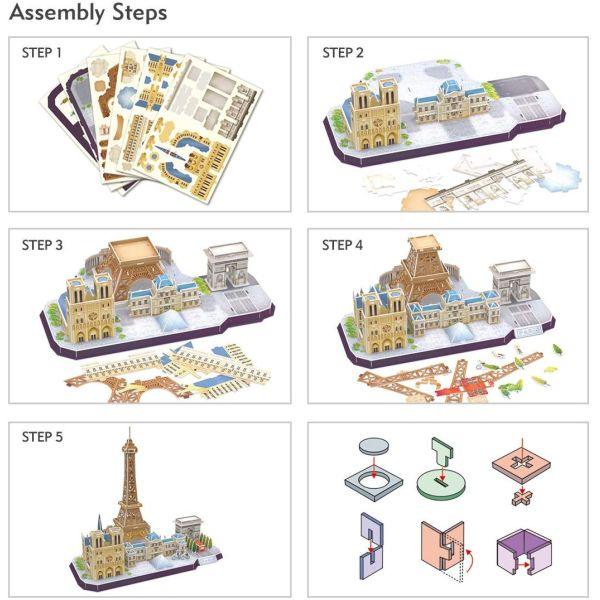 Assembly Steps

STEP 1

STEP 2

STEP 3

STEP 4

STEP 5