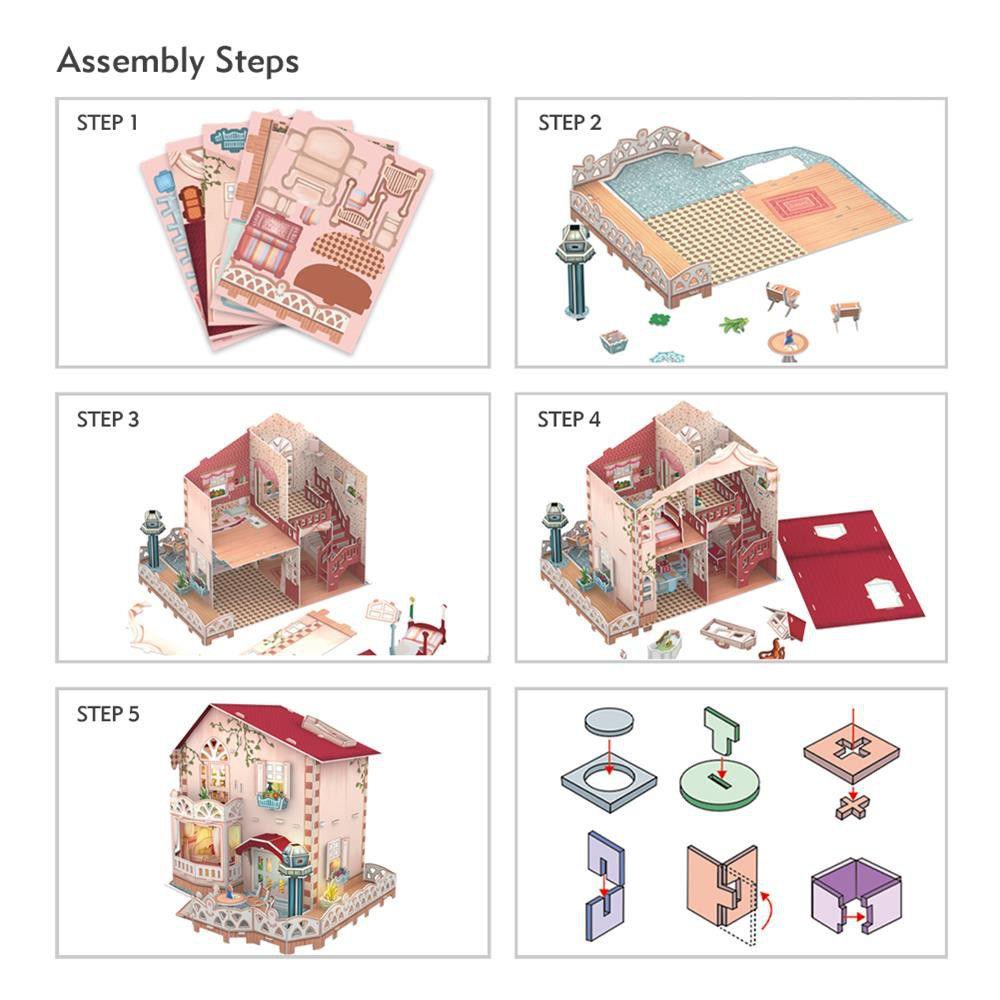 Assembly Steps

STEP 1

STEP 2

STEP 3

STEP 4

STEP 5