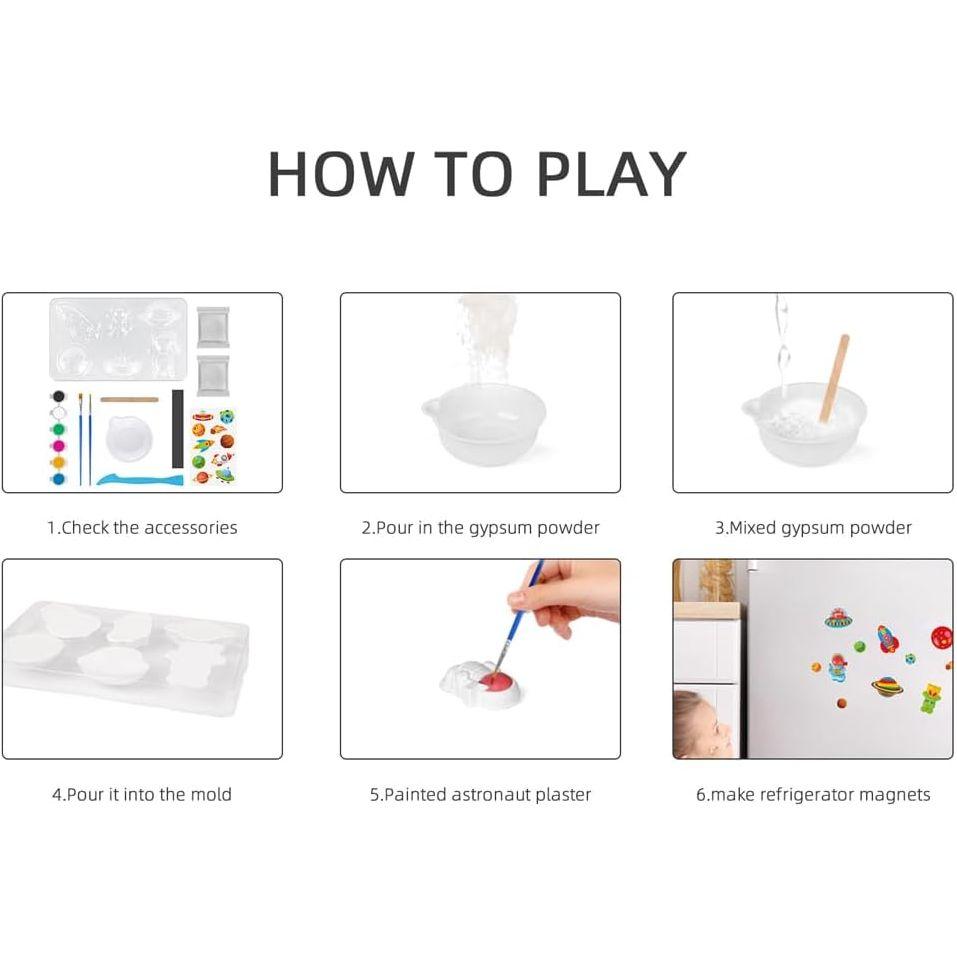 HOW TO PLAY

1.Check the accessories

2.Pour in the gypsum powder

3.Mixed gypsum powder

4.Pour it into the mold

5.Painted astronaut plaster

6.make refrigerator magnets